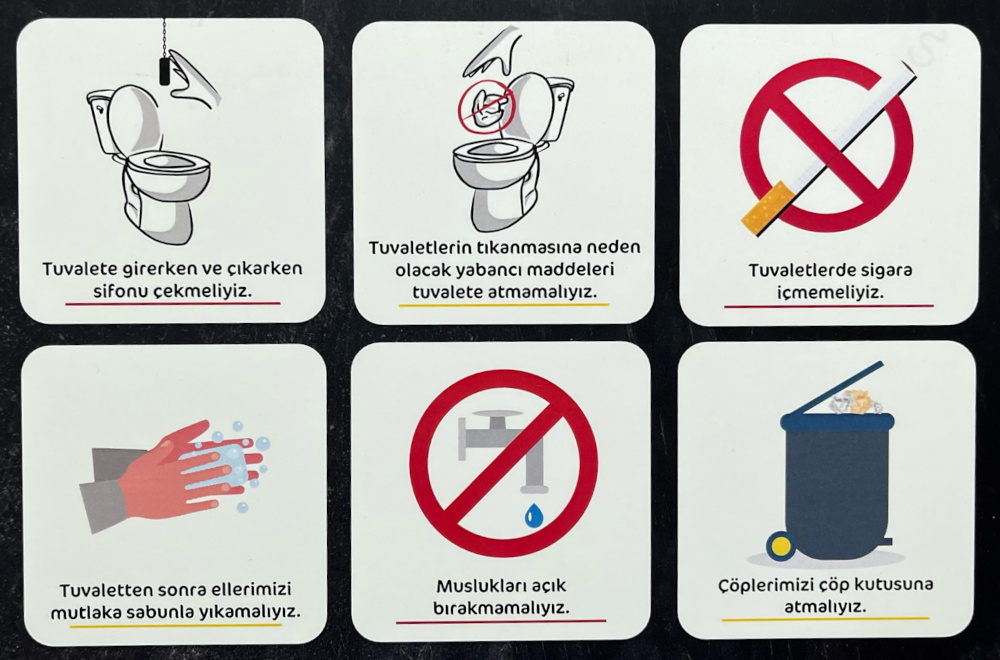 Tuvalete girerken ve çıkarken sifonu çekmeliyiz.

Tuvaletlerin tıkanmasına neden olacak yabancı maddeleri tuvalete atmamalıyız.

Tuvaletlerde sigara içmemeliyiz.

Tuvaletten sonra ellerimizi mutlaka sabunla yıkamalıyız.

Muslukları açık bırakmamalıyız.

Çöplerimizi çöp kutusuna atmalıyız.